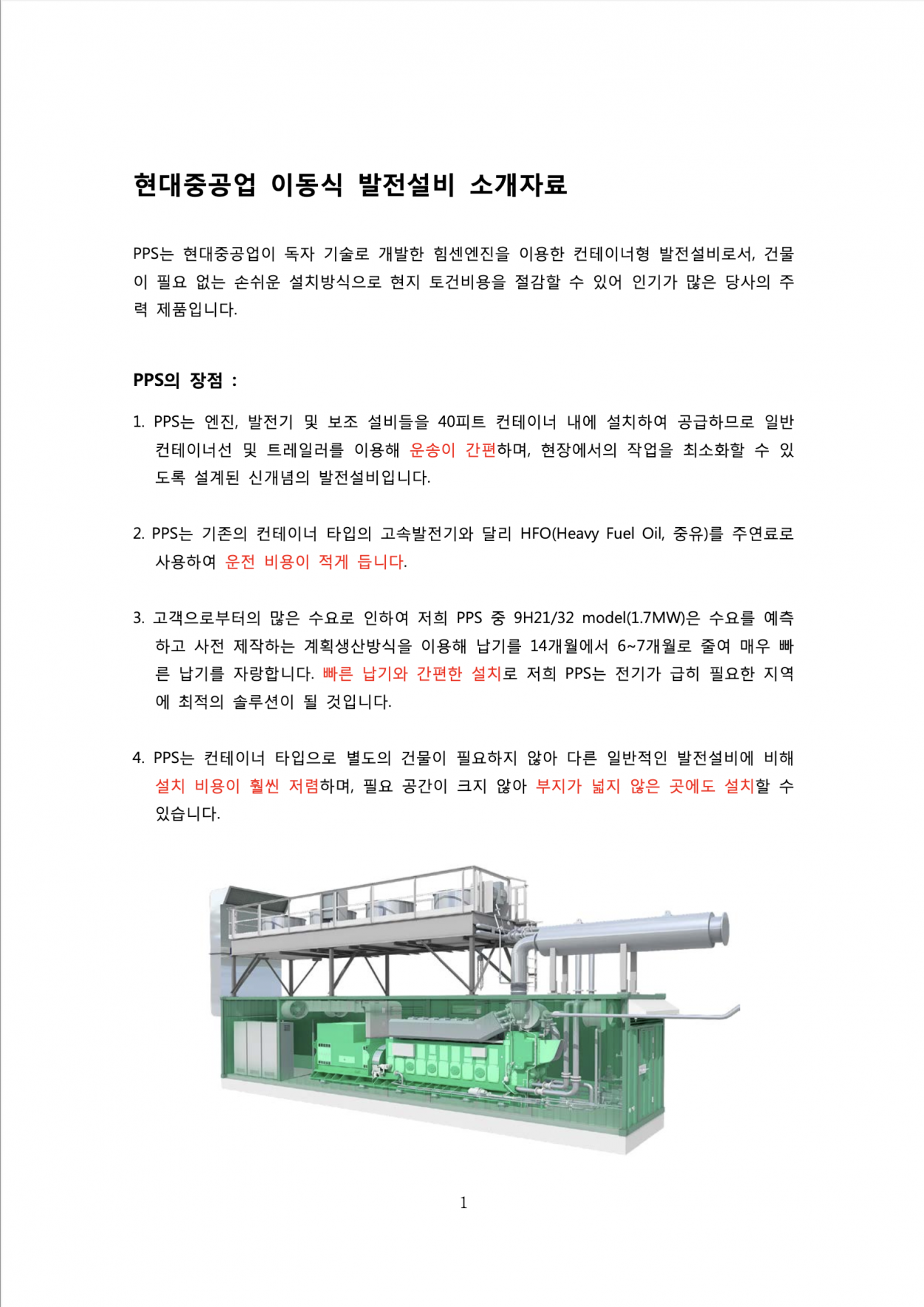 현대중공업 이동식 발전설비 소개자료

PPS는 현대중공업이 독자 기술로 개발한 힘센엔진을 이용한 컨테이너형 발전설비로서, 건물이 필요 없는 손쉬운 설치방식으로 현지 토건비용을 절감할 수 있어 인기가 많은 당사의 주력 제품입니다.

PPS의 장점 :

1. PPS는 엔진, 발전기 및 보조 설비들을 40피트 컨테이너 내에 설치하여 공급하므로 일반 컨테이너선 및 트레일러를 이용해 운송이 간편하며, 현장에서의 작업을 최소화할 수 있도록 설계된 신개념의 발전설비입니다.

2. PPS는 기존의 컨테이너 타입의 고속발전기와 달리 HFO(Heavy Fuel Oil, 중유)를 주연료로 사용하여 운전 비용이 적게 듭니다.

3. 고객으로부터의 많은 수요로 인하여 저희 PPS 중 9H21/32 model(1.7MW)은 수요를 예측하고 사전 제작하는 계획생산방식을 이용해 납기를 14개월에서 6~7개월로 줄여 매우 빠른 납기를 자랑합니다. 빠른 납기와 간편한 설치로 저희 PPS는 전기가 급히 필요한 지역에 최적의 솔루션이 될 것입니다.

4. PPS는 컨테이너 타입으로 별도의 건물이 필요하지 않아 다른 일반적인 발전설비에 비해 설치 비용이 훨씬 저렴하며, 필요 공간이 크지 않아 부지가 넓지 않은 곳에도 설치할 수 있습니다.

1